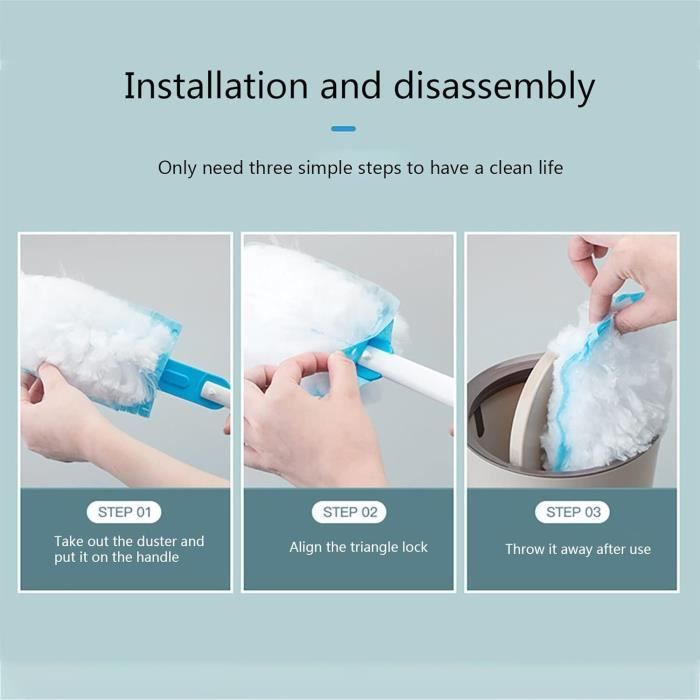 Installation and disassembly

Only need three simple steps to have a clean life

STEP 01

Take out the duster and put it on the handle

STEP 02

Align the triangle lock

STEP 03

Throw it away after use