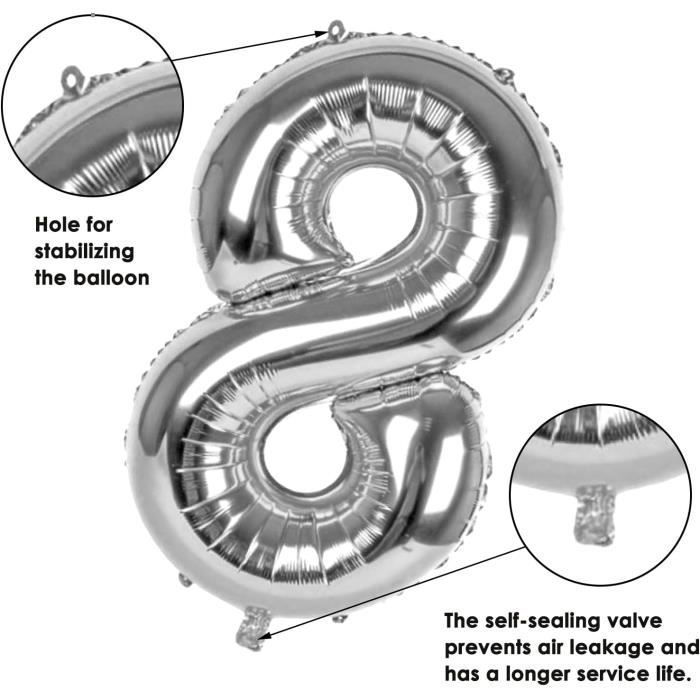 Hole for stabilizing the balloon

The self-sealing valve prevents air leakage and has a longer service life.