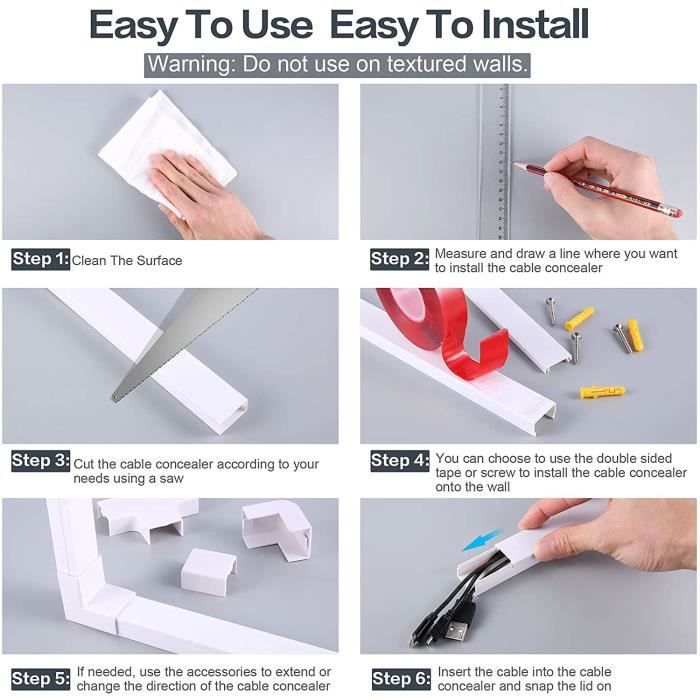 Easy To Use Easy To Install

Warning: Do not use on textured walls.

Step 1: Clean The Surface

Step 2: Measure and draw a line where you want to install the cable concealer

Step 3: Cut the cable concealer according to your needs using a saw

Step 4: You can choose to use the double sided tape or screw to install the cable concealer onto the wall

Step 5: If needed, use the accessories to extend or change the direction of the cable concealer

Step 6: Insert the cable into the cable concealer and snap the lid on