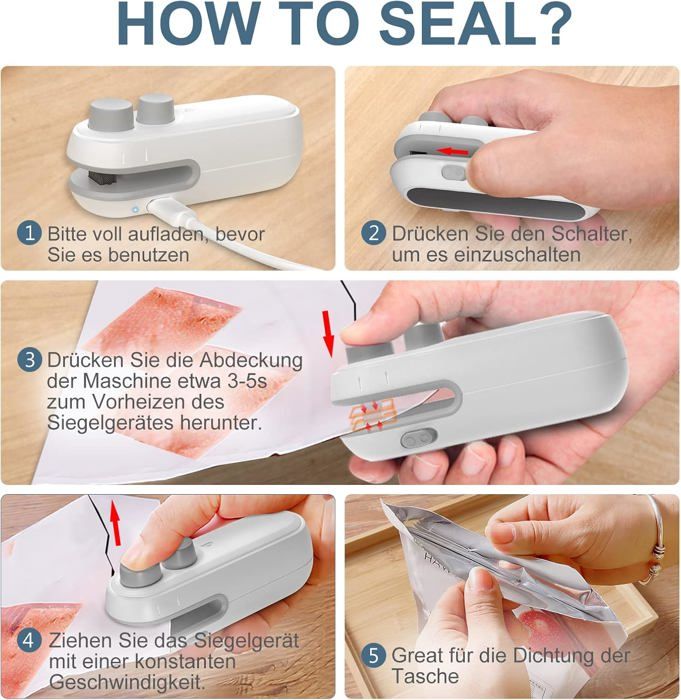 HOW TO SEAL?

1 Bitte voll aufladen, bevor Sie es benutzen

2 Drücken Sie den Schalter, um es einzuschalten

3 Drücken Sie die Abdeckung der Maschine etwa 3-5s zum Vorheizen des Siegelgerätes herunter.

4 Ziehen Sie das Siegelgerät mit einer konstanten Geschwindigkeit.

5 Great für die Dichtung der Tasche