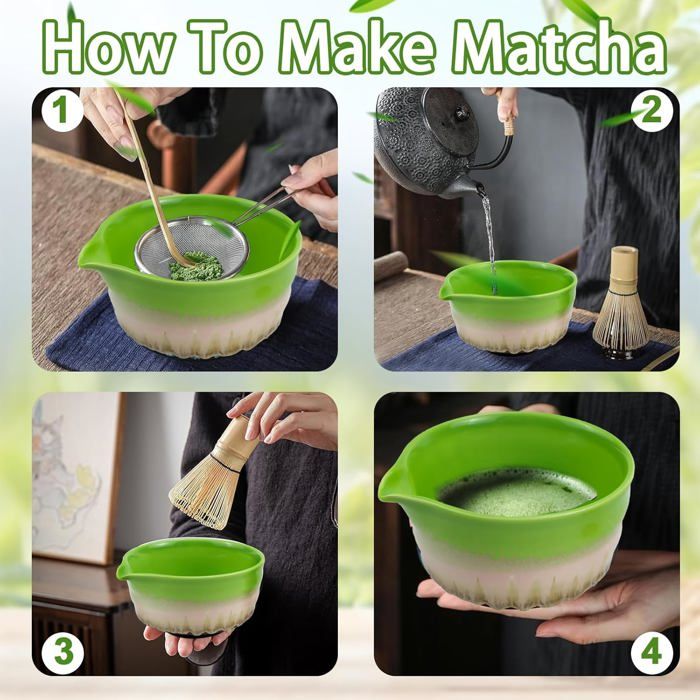 How To Make Matcha

1

2

3

4