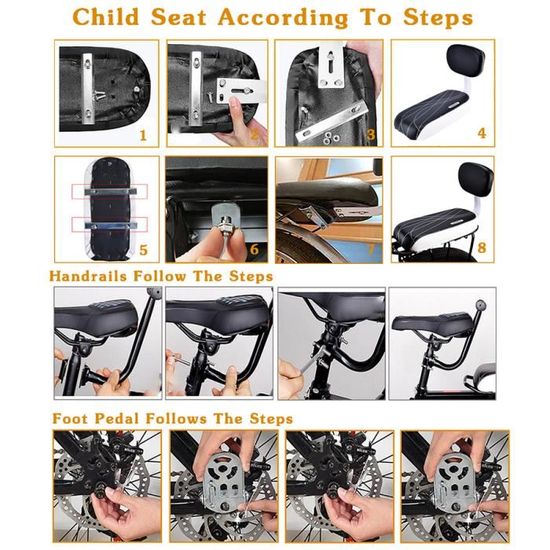 Child Seat According To Steps

1

2

3

4

5

6

7

8

Handrails Follow The Steps

Foot Pedal Follows The Steps