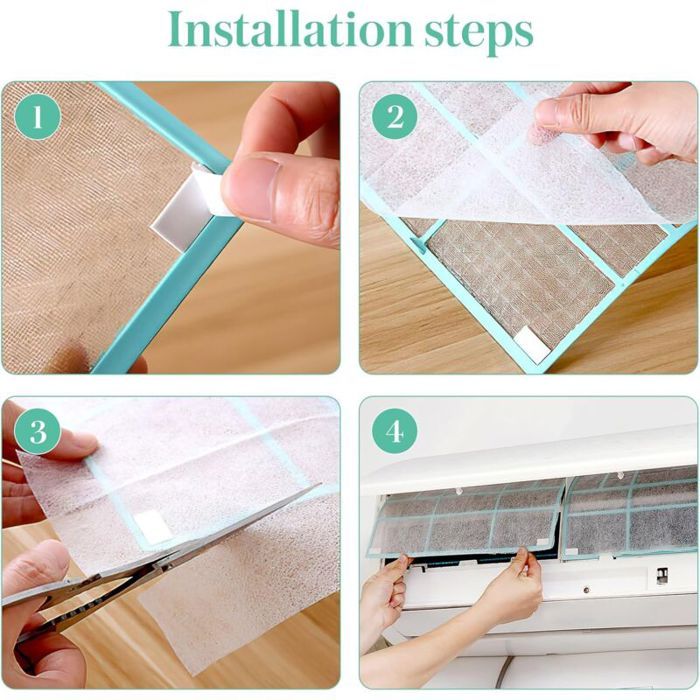 Installation steps

1

2

3

4