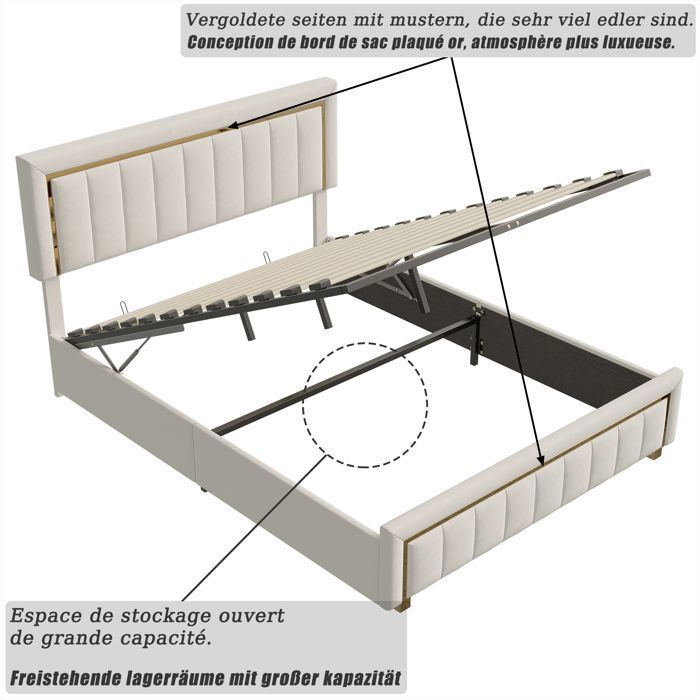 Vergoldete seiten mit mustern, die sehr viel edler sind.
Conception de bord de sac plaqué or, atmosphère plus luxueuse.

Espace de stockage ouvert de grande capacité.

Freistehende lagerräume mit großer kapazität