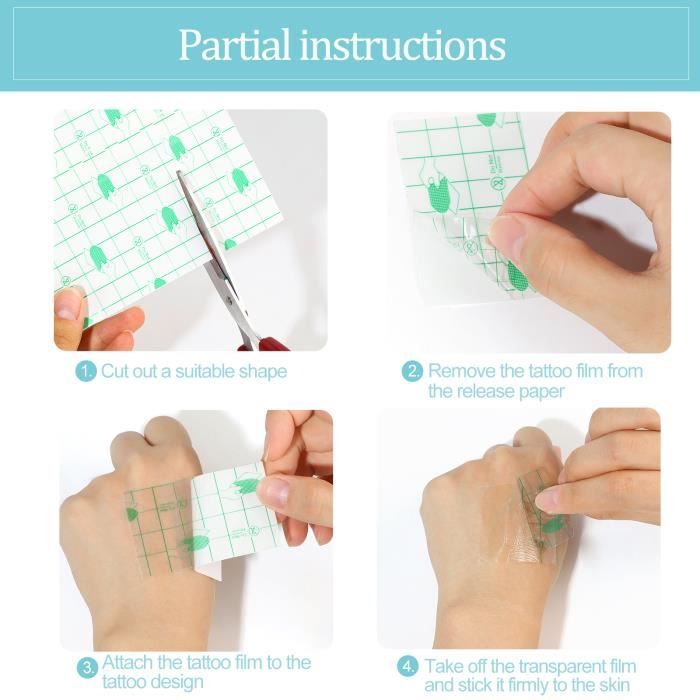 Partial instructions

1. Cut out a suitable shape

2. Remove the tattoo film from the release paper

3. Attach the tattoo film to the tattoo design

4. Take off the transparent film and stick it firmly to the skin