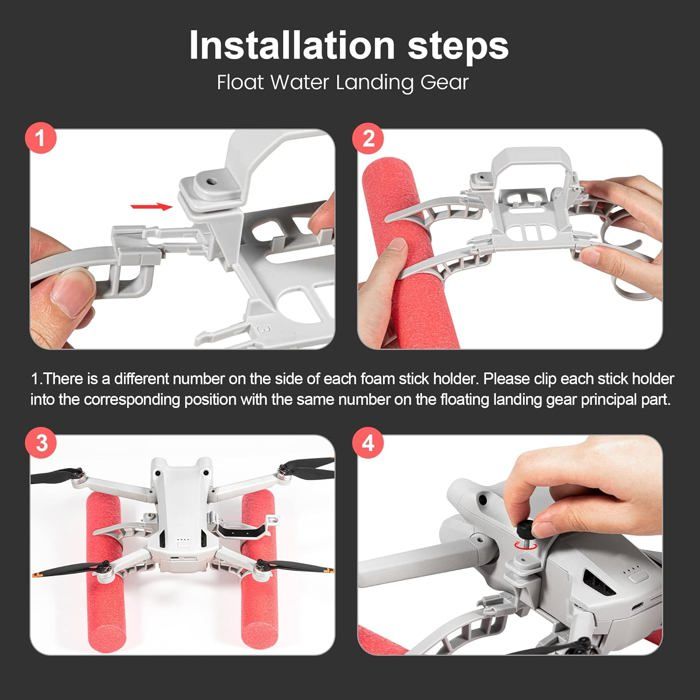 Installation steps
Float Water Landing Gear

1

2

1.There is a different number on the side of each foam stick holder. Please clip each stick holder into the corresponding position with the same number on the floating landing gear principal part.

3

4