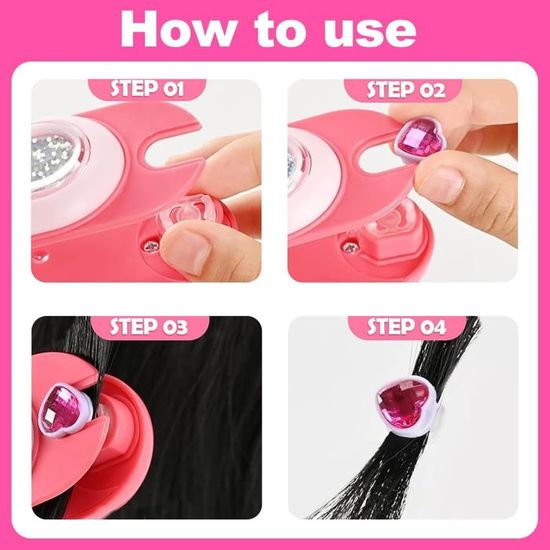 How to use

STEP 01

STEP 02

STEP 03

STEP 04