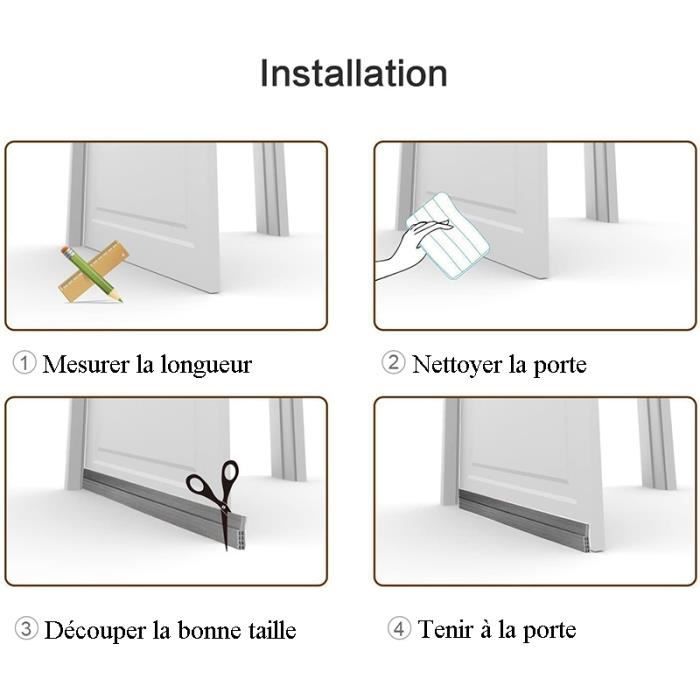 Installation

① Mesurer la longueur

② Nettoyer la porte

③ Découper la bonne taille

④ Tenir à la porte