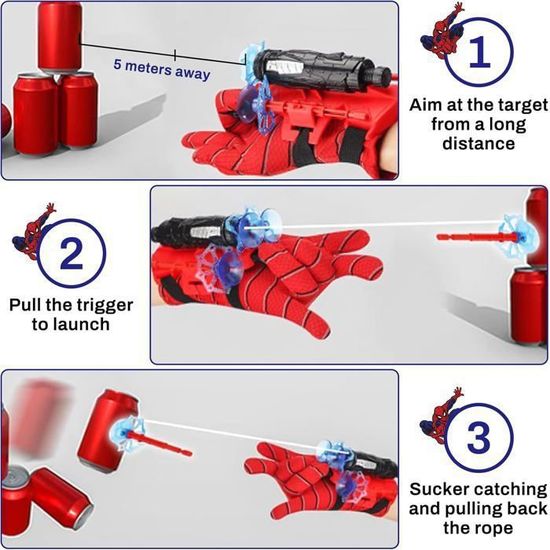 5 meters away

1

Aim at the target from a long distance

2

Pull the trigger to launch

3

Sucker catching and pulling back the rope