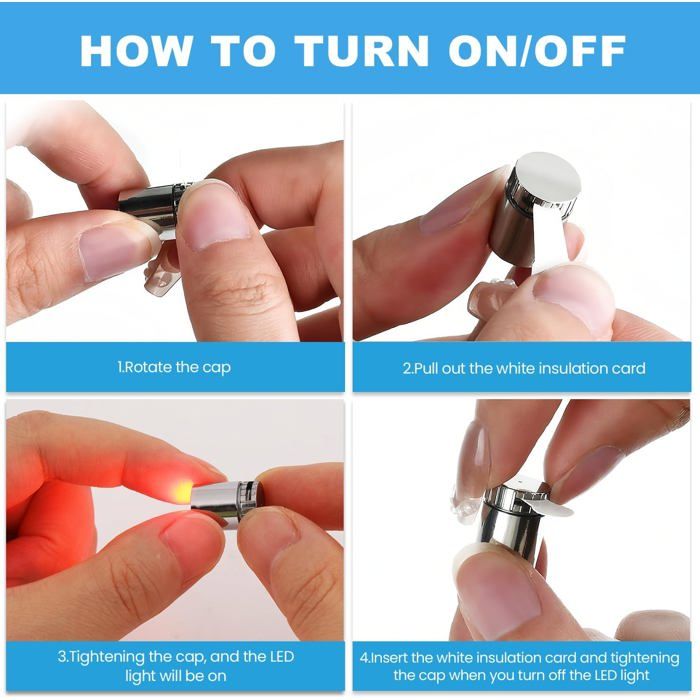 HOW TO TURN ON/OFF

1.Rotate the cap

2.Pull out the white insulation card

3.Tightening the cap, and the LED light will be on

4.Insert the white insulation card and tightening the cap when you turn off the LED light