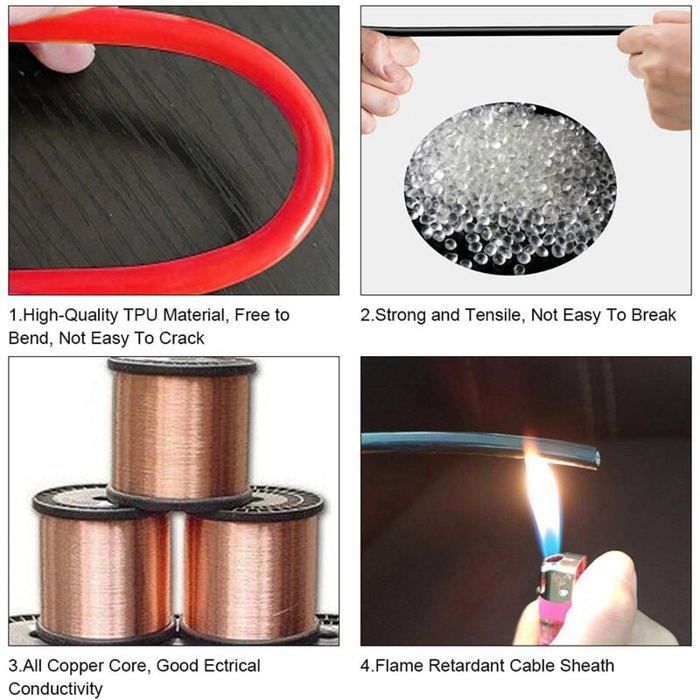 1.High-Quality TPU Material, Free to Bend, Not Easy To Crack

2.Strong and Tensile, Not Easy To Break

3.All Copper Core, Good Ectrical Conductivity

4.Flame Retardant Cable Sheath