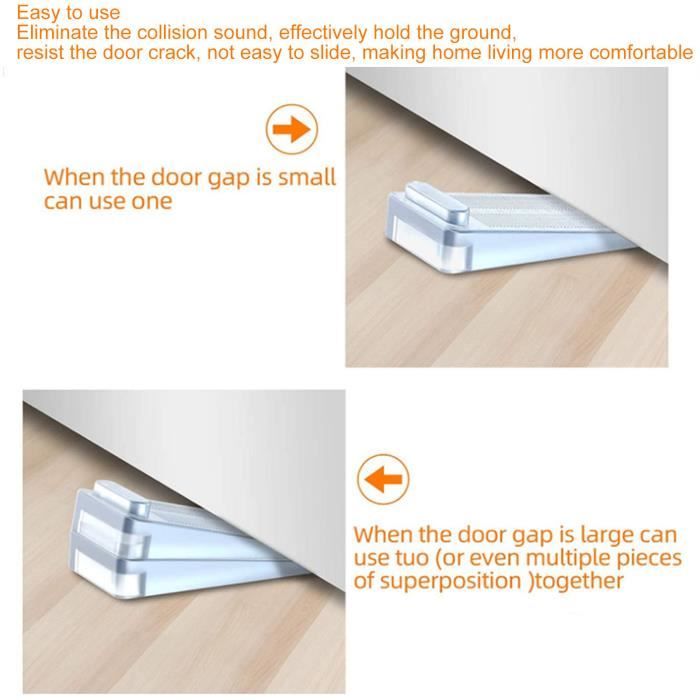 Easy to use
Eliminate the collision sound, effectively hold the ground, resist the door crack, not easy to slide, making home living more comfortable

When the door gap is small can use one

When the door gap is large can use tuo (or even multiple pieces of superposition )together