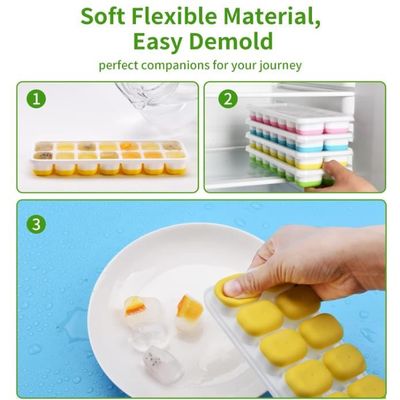 Soft Flexible Material,
Easy Demold

perfect companions for your journey

1

2

3