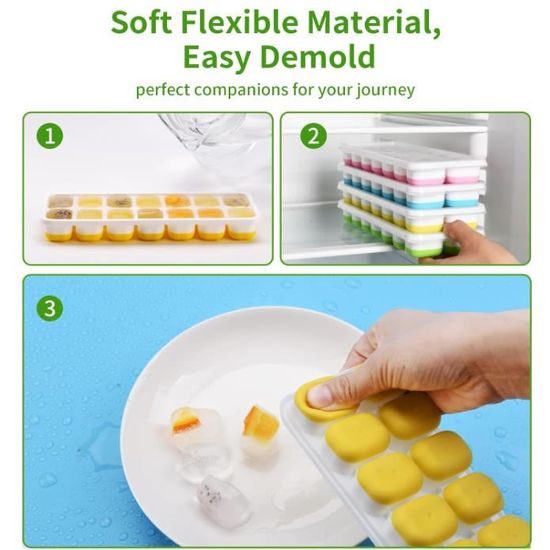 Soft Flexible Material,
Easy Demold

perfect companions for your journey

1

2

3