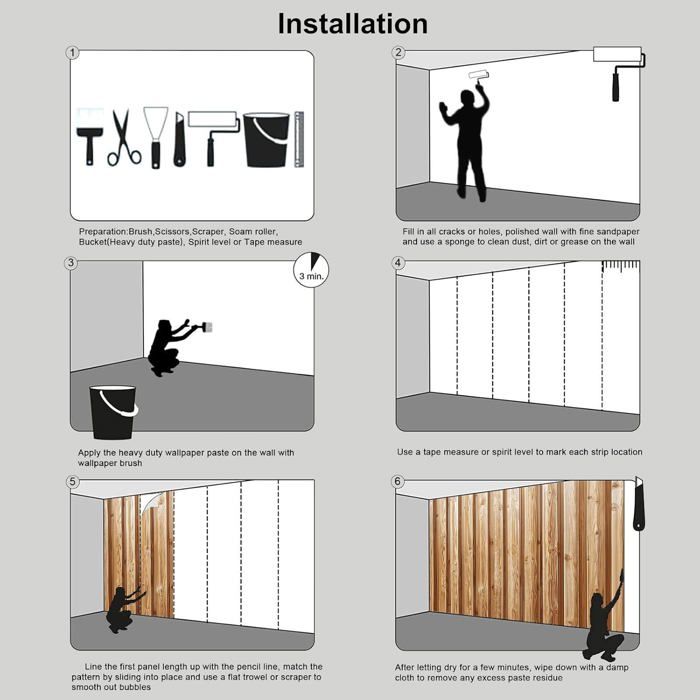 Installation

1

Preparation:Brush,Scissors,Scraper, Soam roller, Bucket(Heavy duty paste), Spirit level or Tape measure

2

Fill in all cracks or holes, polished wall with fine sandpaper and use a sponge to clean dust, dirt or grease on the wall

3

3 min.

Apply the heavy duty wallpaper paste on the wall with wallpaper brush

4

Use a tape measure or spirit level to mark each strip location

5

Line the first panel length up with the pencil line, match the pattern by sliding into place and use a flat trowel or scraper to smooth out bubbles

6

After letting dry for a few minutes, wipe down with a damp cloth to remove any excess paste residue