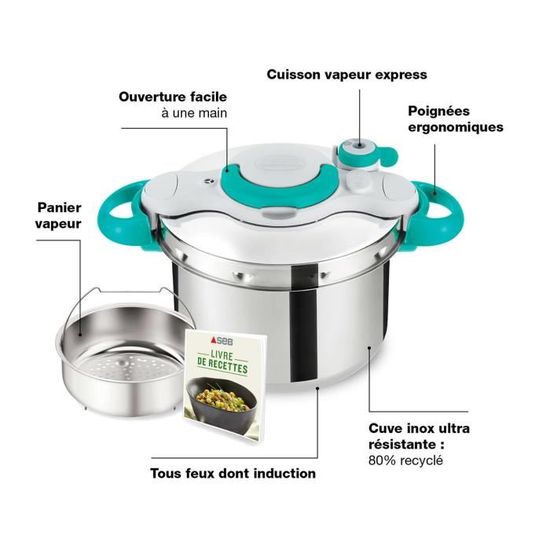 Cuisson vapeur express

Ouverture facile
à une main

Poignées ergonomiques

Panier vapeur

SEB
LIVRE DE RECETTES

Cuve inox ultra résistante :
80% recyclé

Tous feux dont induction