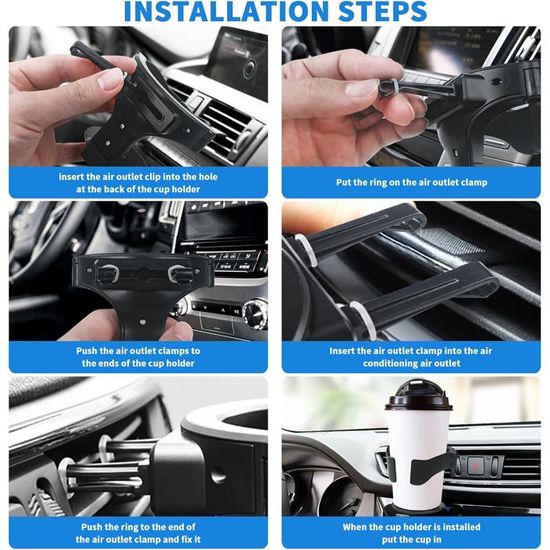 INSTALLATION STEPS

insert the air outlet clip into the hole at the back of the cup holder

Put the ring on the air outlet clamp

Push the air outlet clamps to the ends of the cup holder

Insert the air outlet clamp into the air conditioning air outlet

Push the ring to the end of the air outlet clamp and fix it

When the cup holder is installed put the cup in