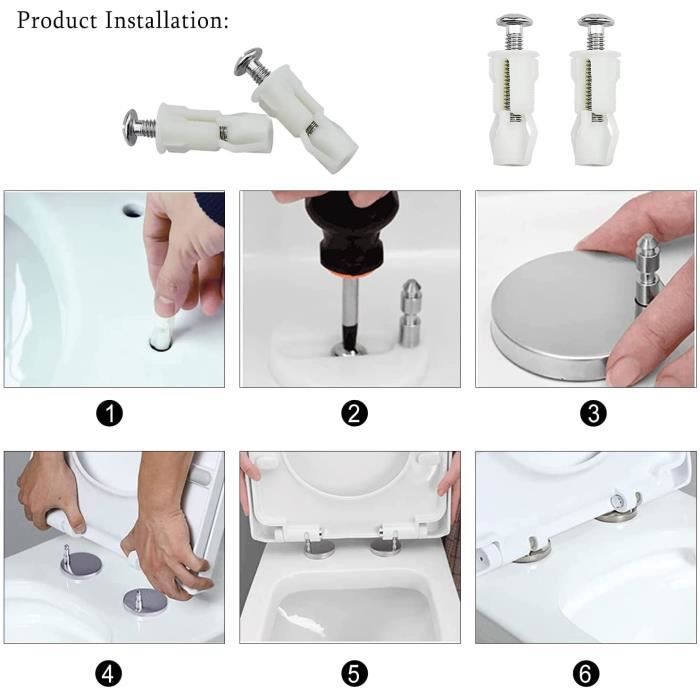 Product Installation:

1

2

3

4

5

6