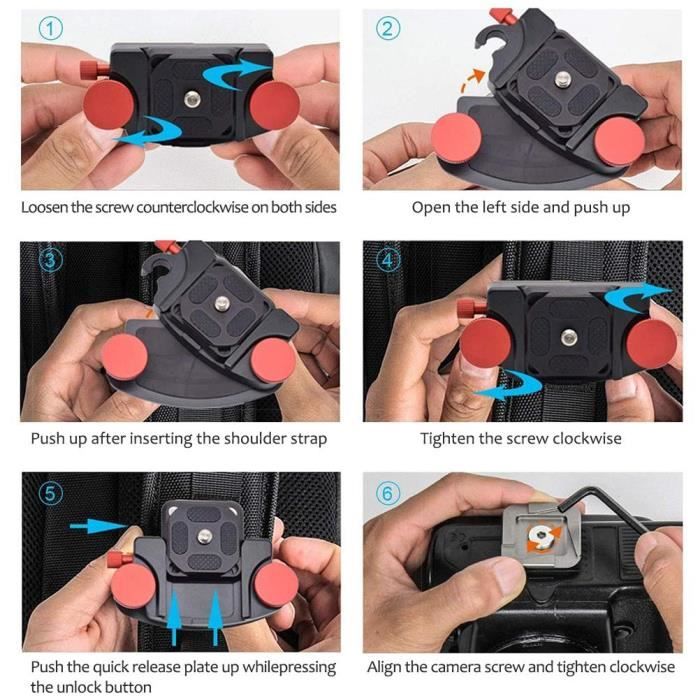 ①

Loosen the screw counterclockwise on both sides

②

Open the left side and push up

③

Push up after inserting the shoulder strap

④

Tighten the screw clockwise

⑤

Push the quick release plate up whilepressing the unlock button

⑥

Align the camera screw and tighten clockwise