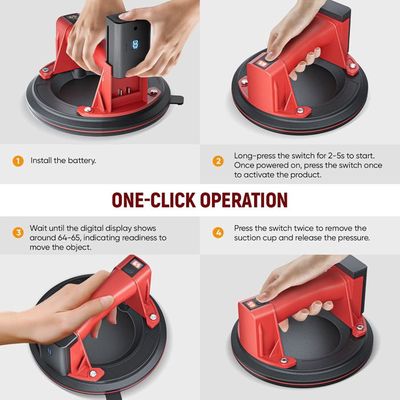 1 Install the battery.

2 Long-press the switch for 2-5s to start. Once powered on, press the switch once to activate the product.

ONE-CLICK OPERATION

3 Wait until the digital display shows around 64-65, indicating readiness to move the object.

4 Press the switch twice to remove the suction cup and release the pressure.