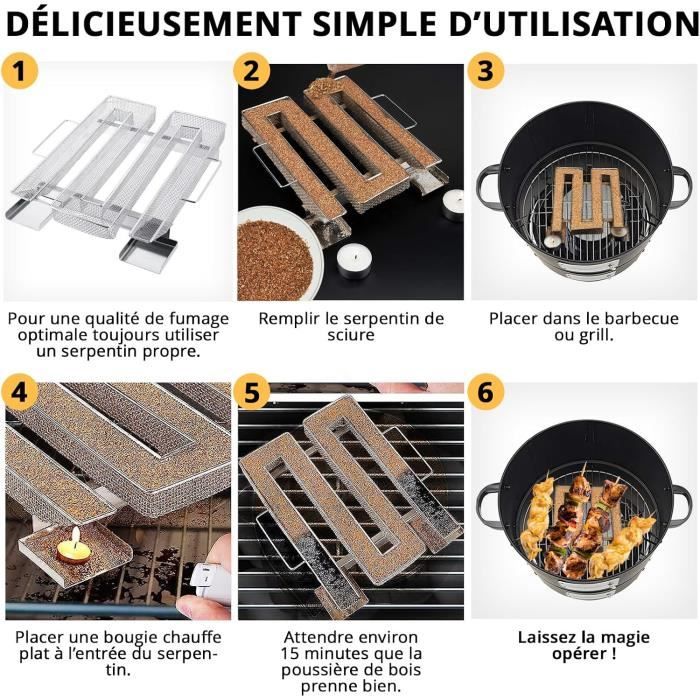 DÉLICIEUSEMENT SIMPLE D'UTILISATION

1

Pour une qualité de fumage optimale toujours utiliser un serpentin propre.

2

Remplir le serpentin de sciure

3

Placer dans le barbecue ou grill.

4

Placer une bougie chauffe plat à l'entrée du serpentin.

5

Attendre environ 15 minutes que la poussière de bois prenne bien.

6

Laissez la magie opérer !