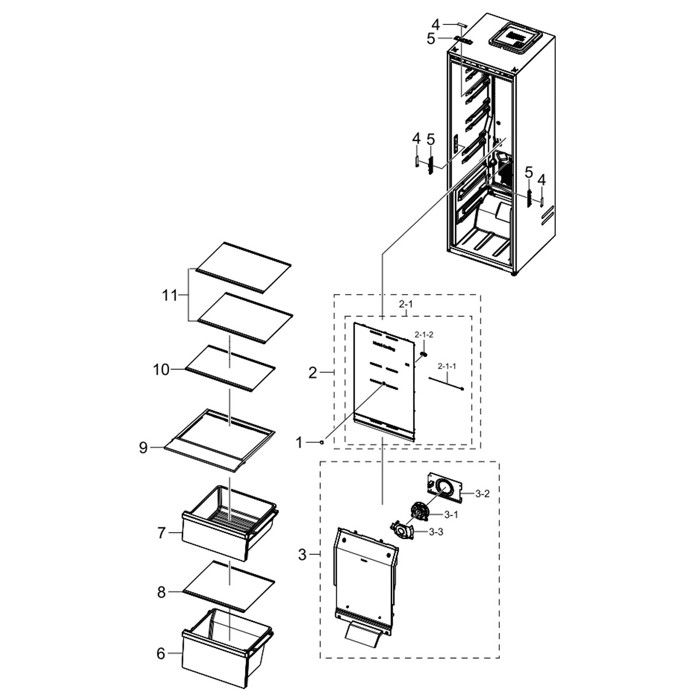 4
5
4 5
5 4
11
10
9
7
8
6
2-1
2-1-2
2-1-1
2
1
3-2
3-1
3-3
3