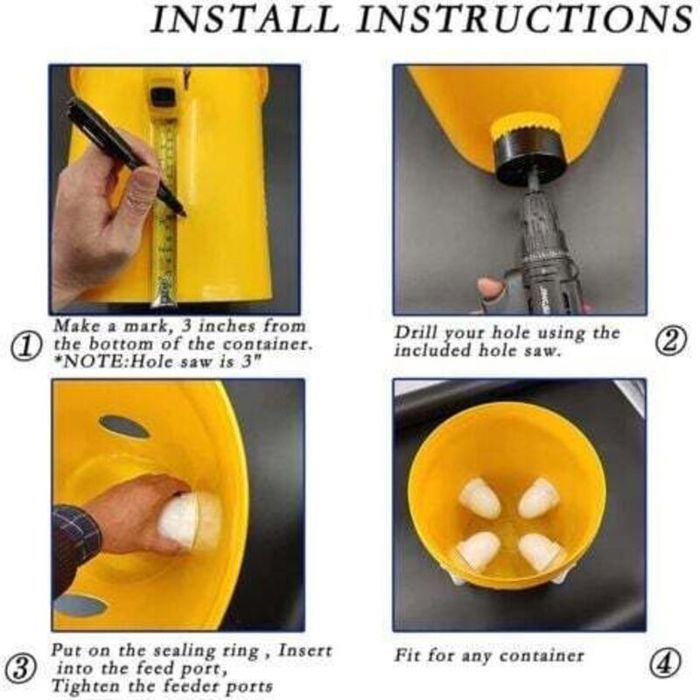 INSTALL INSTRUCTIONS

① Make a mark, 3 inches from the bottom of the container. *NOTE:Hole saw is 3"

Drill your hole using the included hole saw. ②

③ Put on the sealing ring , Insert into the feed port, Tighten the feeder ports

Fit for any container ④