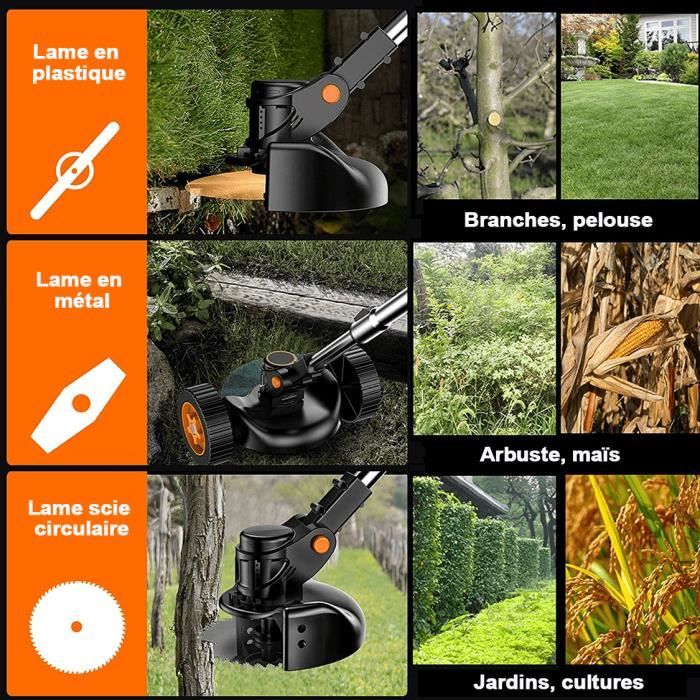 Lame en plastique

Branches, pelouse

Lame en métal

Arbuste, maïs

Lame scie circulaire

Jardins, cultures