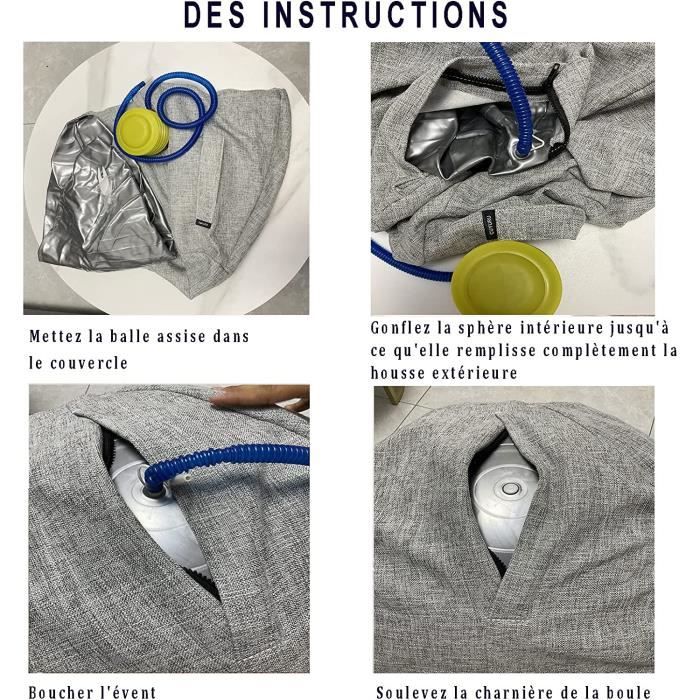 DES INSTRUCTIONS

Mettez la balle assise dans le couvercle

Gonflez la sphère intérieure jusqu'à ce qu'elle remplisse complètement la housse extérieure

Boucher l'évent

Soulevez la charnière de la boule