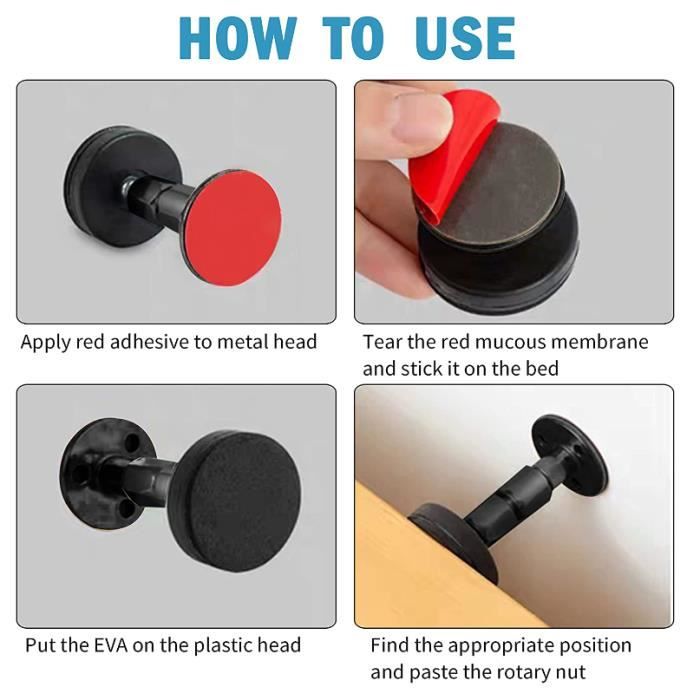 HOW TO USE

Apply red adhesive to metal head

Tear the red mucous membrane and stick it on the bed

Put the EVA on the plastic head

Find the appropriate position and paste the rotary nut