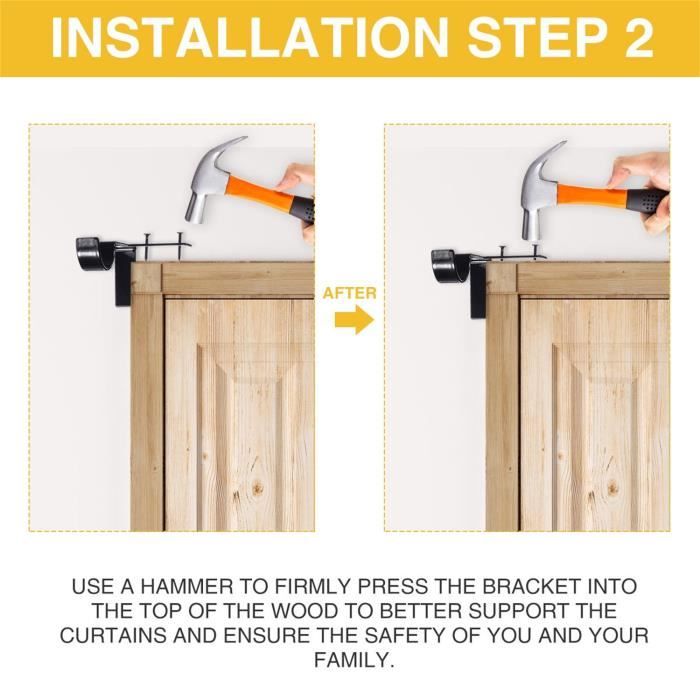 INSTALLATION STEP 2

AFTER

USE A HAMMER TO FIRMLY PRESS THE BRACKET INTO THE TOP OF THE WOOD TO BETTER SUPPORT THE CURTAINS AND ENSURE THE SAFETY OF YOU AND YOUR FAMILY.