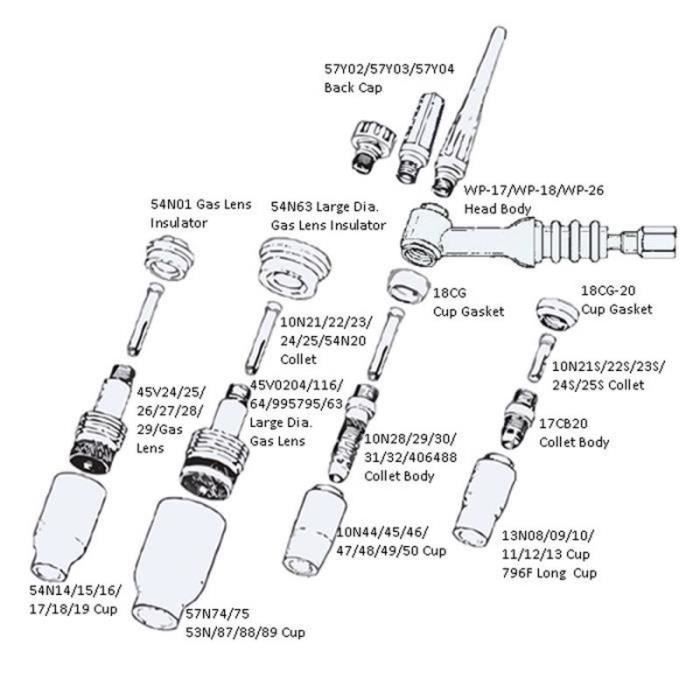 57Y02/57Y03/57Y04
Back Cap

WP-17/WP-18/WP-26
Head Body

54N01 Gas Lens
Insulator

54N63 Large Dia.
Gas Lens Insulator

18CG
Cup Gasket

18CG-20
Cup Gasket

10N21/22/23/
24/25/54N20
Collet

10N21S/22S/23S/
24S/25S Collet

45V24/25/
26/27/28/
29/Gas
Lens

45V0204/116/
64/995795/63
Large Dia.
Gas Lens

17CB20
Collet Body

10N28/29/30/
31/32/406488
Collet Body

10N44/45/46/
47/48/49/50 Cup

13N08/09/10/
11/12/13 Cup
796F Long Cup

54N14/15/16/
17/18/19 Cup

57N74/75
53N/87/88/89 Cup