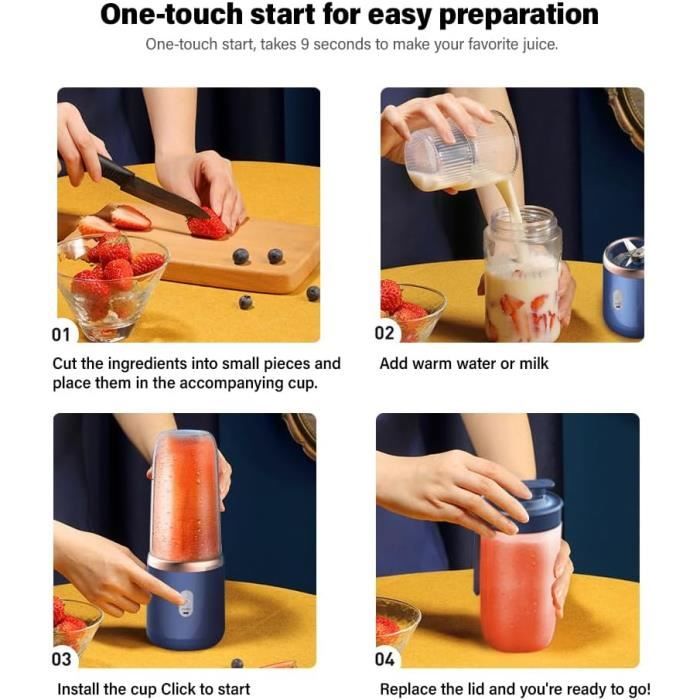 One-touch start for easy preparation

One-touch start, takes 9 seconds to make your favorite juice.

01

Cut the ingredients into small pieces and place them in the accompanying cup.

02

Add warm water or milk

03

Install the cup Click to start

04

Replace the lid and you're ready to go!