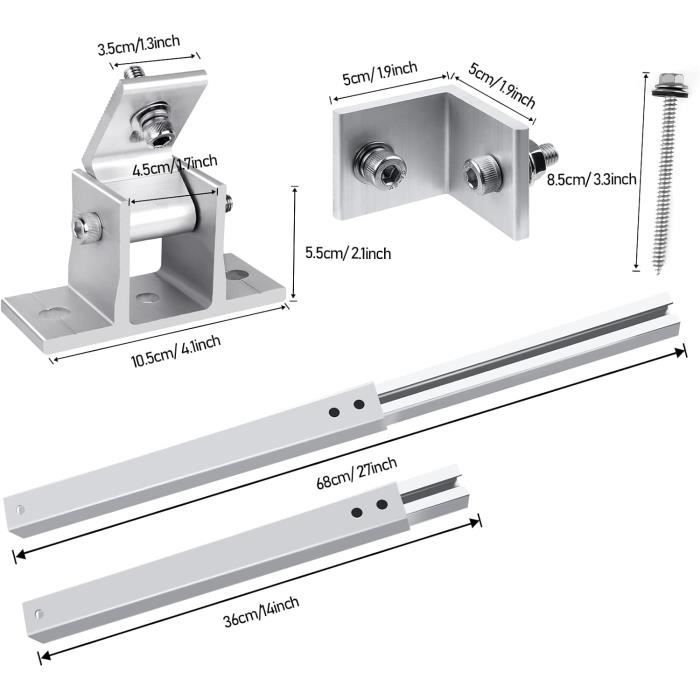 3.5cm/1.3inch
4.5cm/1.7inch
5.5cm/ 2.1inch
10.5cm/ 4.1inch
5cm/ 1.9inch
5cm/ 1.9inch
8.5cm/ 3.3inch
68cm/ 27inch
36cm/14inch