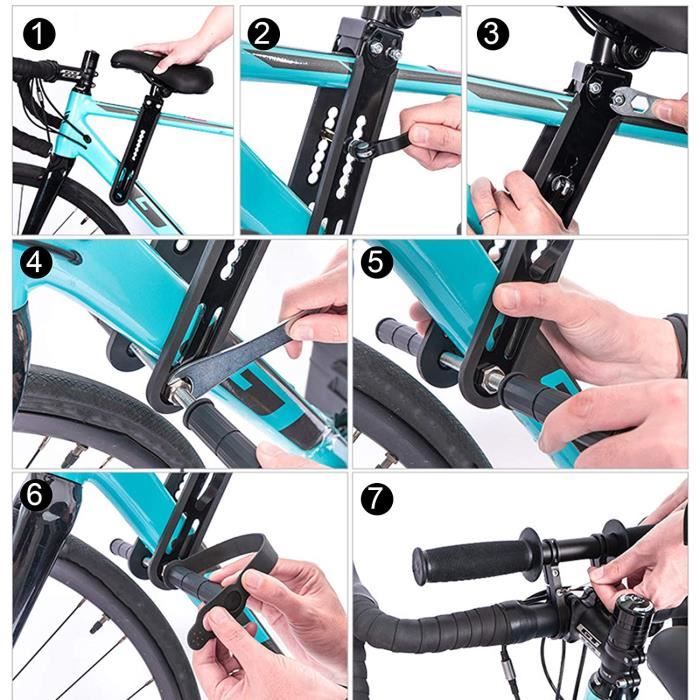 1
2
3
4
5
6
7