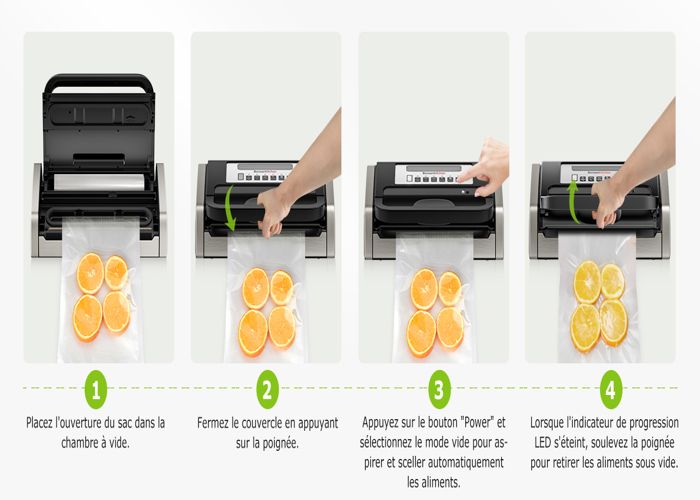 1

Placez l'ouverture du sac dans la chambre à vide.

2

Fermez le couvercle en appuyant sur la poignée.

3

Appuyez sur le bouton "Power" et sélectionnez le mode vide pour aspirer et sceller automatiquement les aliments.

4

Lorsque l'indicateur de progression LED s'éteint, soulevez la poignée pour retirer les aliments sous vide.