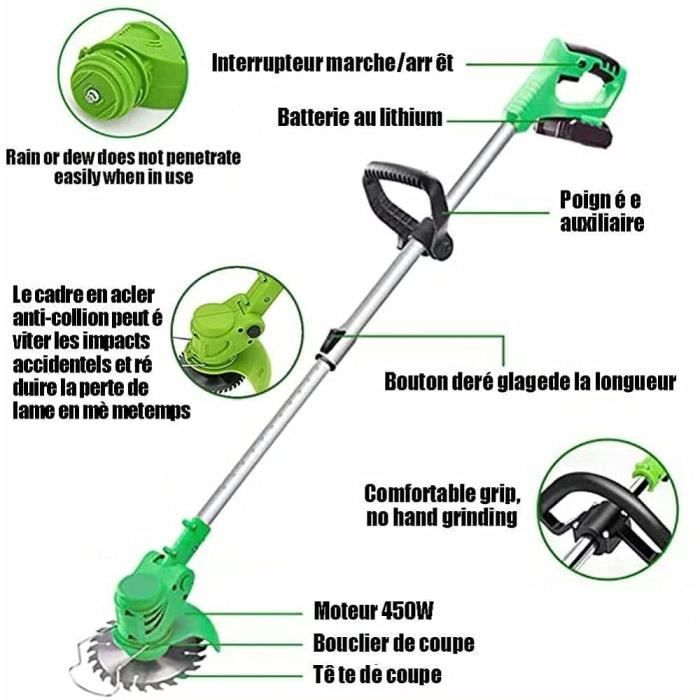 Interrupteur marche/arr êt

Batterie au lithium

Rain or dew does not penetrate easily when in use

Poign é e auxiliaire

Le cadre en acier anti-collion peut é viter les impacts accidentels et ré duire la perte de lame en mè metemps

Bouton deré glagede la longueur

Comfortable grip, no hand grinding

Moteur 450W

Bouclier de coupe

Tê te de coupe