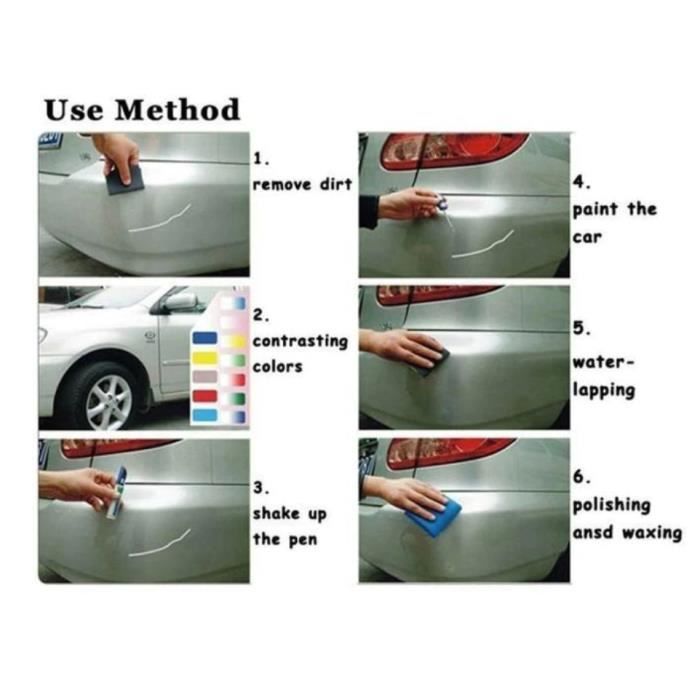 Use Method

1. remove dirt

2. contrasting colors

3. shake up the pen

4. paint the car

5. water-lapping

6. polishing ansd waxing