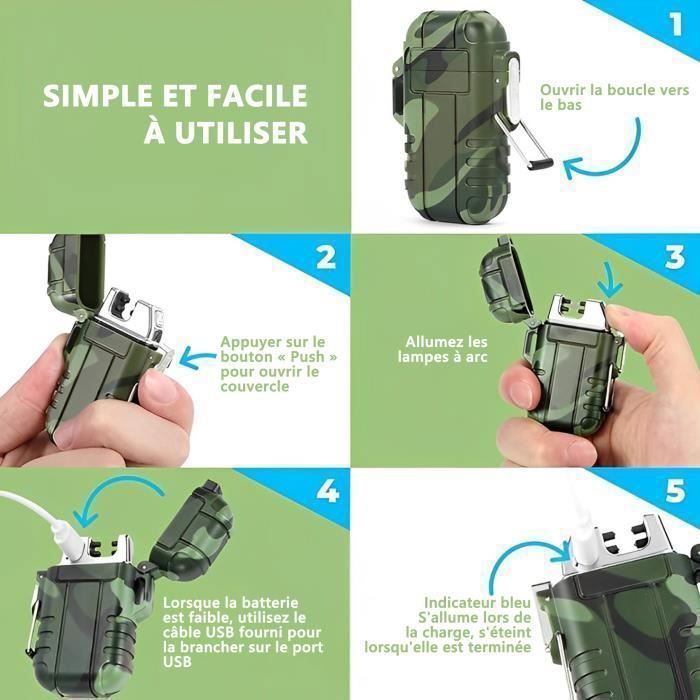 SIMPLE ET FACILE
À UTILISER

1
Ouvrir la boucle vers le bas

2
Appuyer sur le bouton « Push » pour ouvrir le couvercle

3
Allumez les lampes à arc

4
Lorsque la batterie est faible, utilisez le câble USB fourni pour la brancher sur le port USB

5
Indicateur bleu S'allume lors de la charge, s'éteint lorsqu'elle est terminée