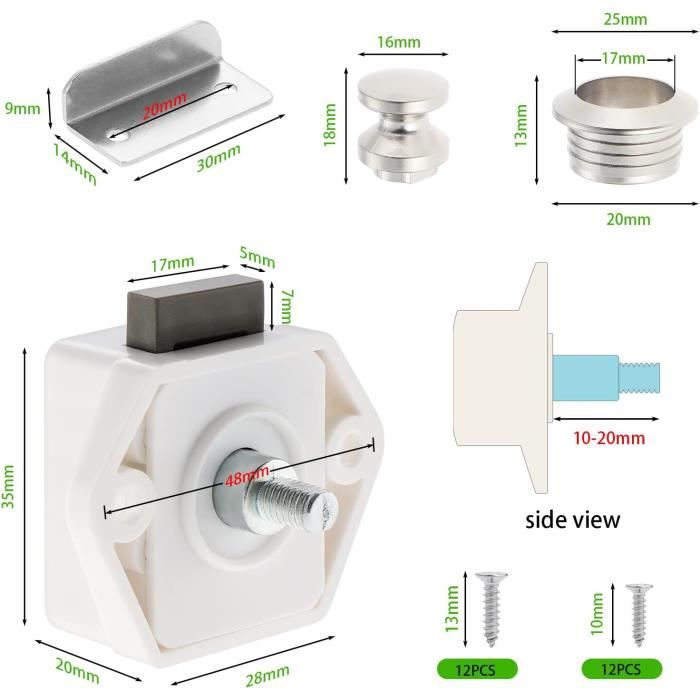 9mm
20mm
14mm
30mm
16mm
18mm
25mm
17mm
13mm
20mm
17mm
5mm
7mm
35mm
48mm
20mm
28mm
10-20mm
side view
13mm
12PCS
10mm
12PCS