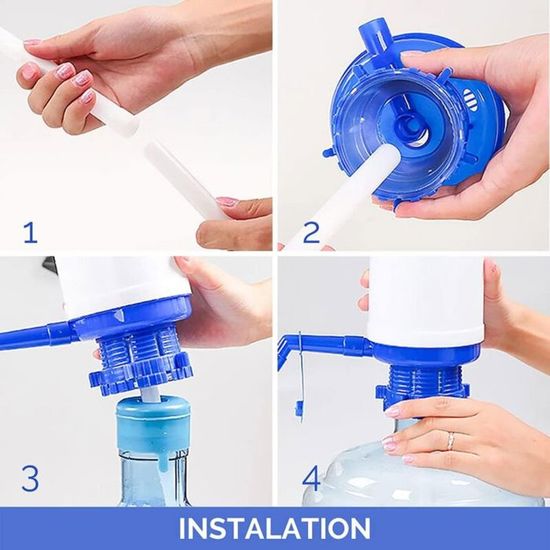 1

2

3

4

INSTALATION