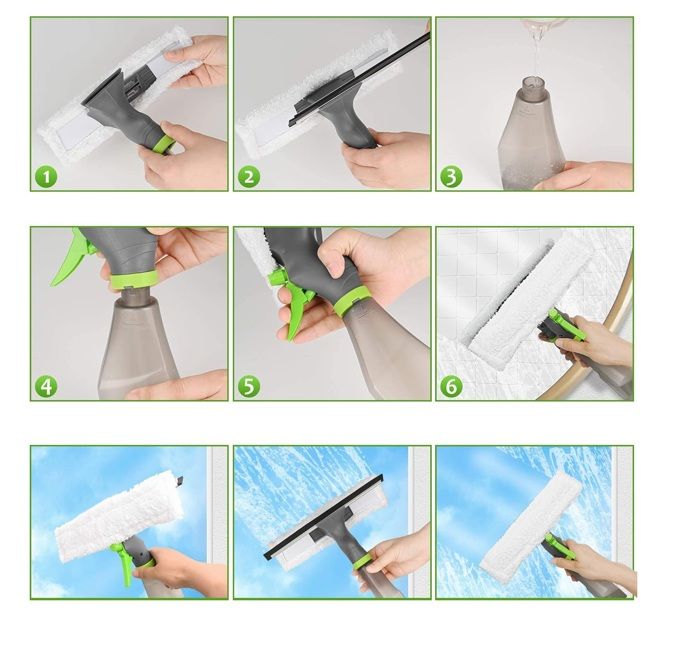 1

2

3

4

5

6