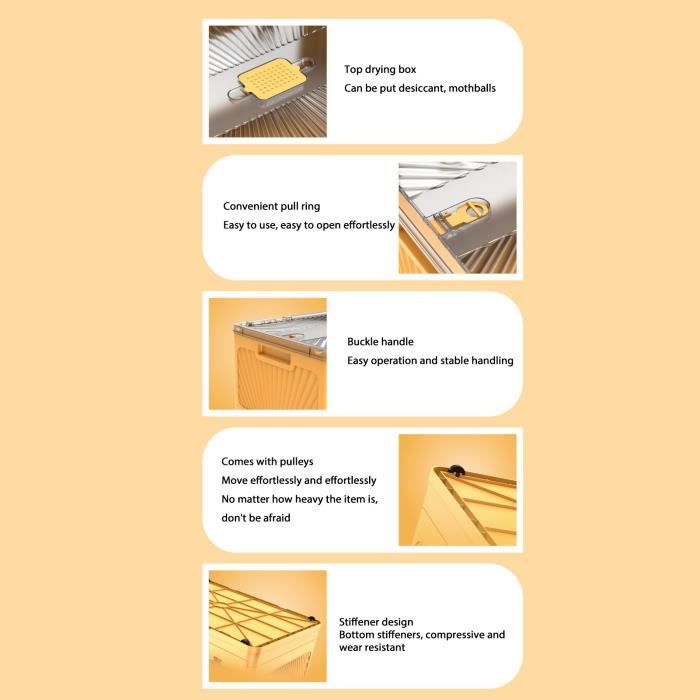 Top drying box
Can be put desiccant, mothballs

Convenient pull ring
Easy to use, easy to open effortlessly

Buckle handle
Easy operation and stable handling

Comes with pulleys
Move effortlessly and effortlessly
No matter how heavy the item is, don't be afraid

Stiffener design
Bottom stiffeners, compressive and wear resistant