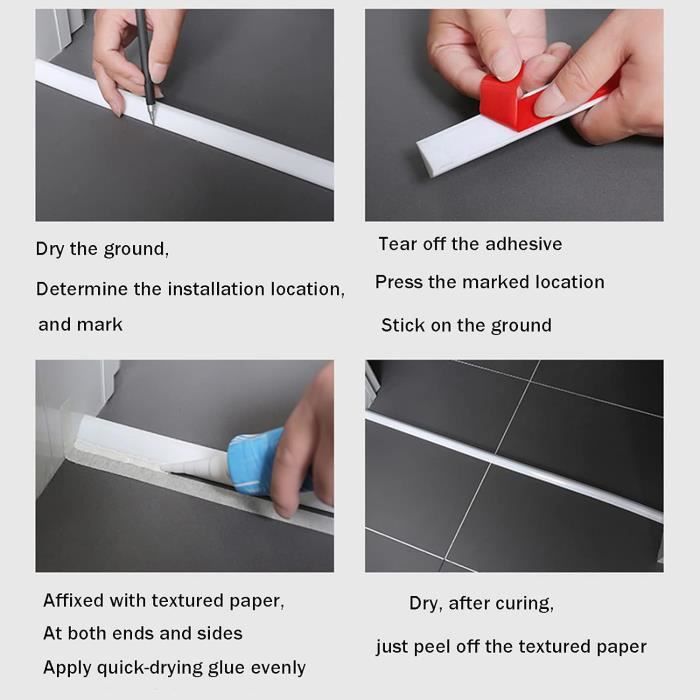 Dry the ground,

Determine the installation location, and mark

Tear off the adhesive

Press the marked location

Stick on the ground

Affixed with textured paper,

At both ends and sides

Apply quick-drying glue evenly

Dry, after curing,

just peel off the textured paper