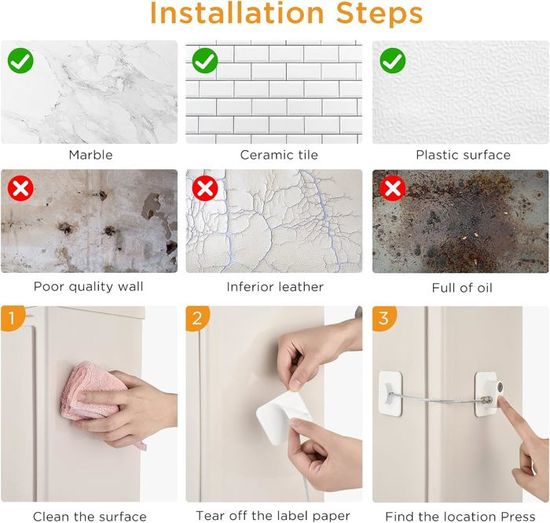 Installation Steps

Marble

Ceramic tile

Plastic surface

Poor quality wall

Inferior leather

Full of oil

1

Clean the surface

2

Tear off the label paper

3

Find the location Press