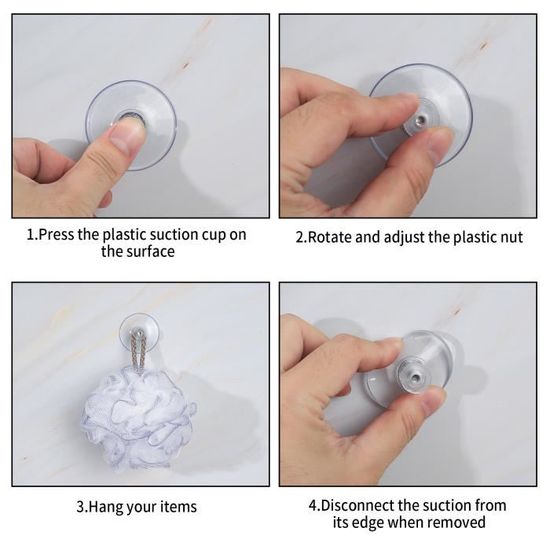 1.Press the plastic suction cup on the surface

2.Rotate and adjust the plastic nut

3.Hang your items

4.Disconnect the suction from its edge when removed