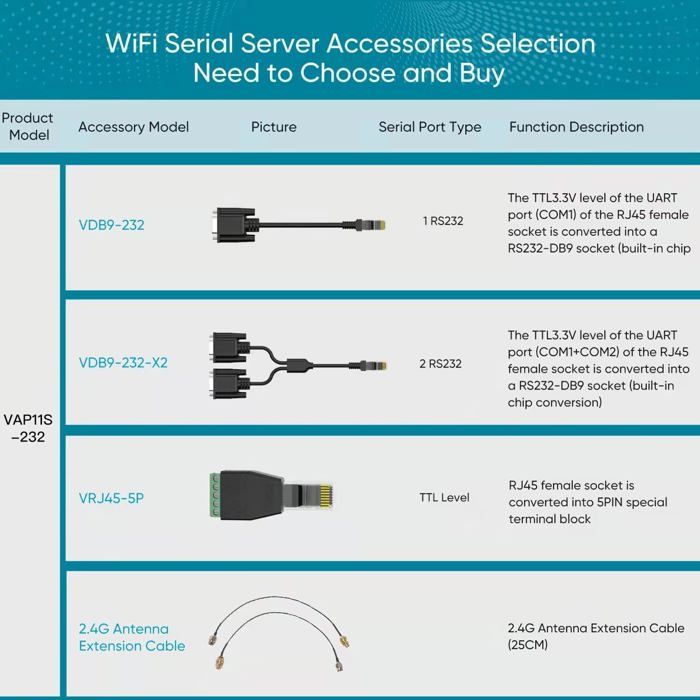 WiFi Serial Server Accessories Selection
Need to Choose and Buy

| Product Model | Accessory Model | Picture | Serial Port Type | Function Description |
|---|---|---|---|---|
| VAP11S -232 | VDB9-232 | | 1 RS232 | The TTL3.3V level of the UART port (COM1) of the RJ45 female socket is converted into a RS232-DB9 socket (built-in chip |
| | VDB9-232-X2 | | 2 RS232 | The TTL3.3V level of the UART port (COM1+COM2) of the RJ45 female socket is converted into a RS232-DB9 socket (built-in chip conversion) |
| | VRJ45-5P | | TTL Level | RJ45 female socket is converted into 5PIN special terminal block |
| | 2.4G Antenna Extension Cable | | | 2.4G Antenna Extension Cable (25CM) |