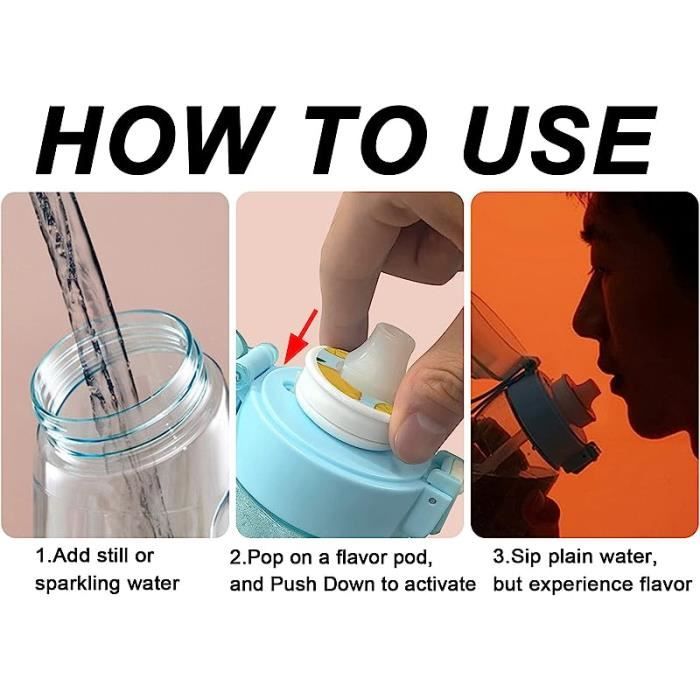 HOW TO USE

1.Add still or sparkling water

2.Pop on a flavor pod, and Push Down to activate

3.Sip plain water, but experience flavor