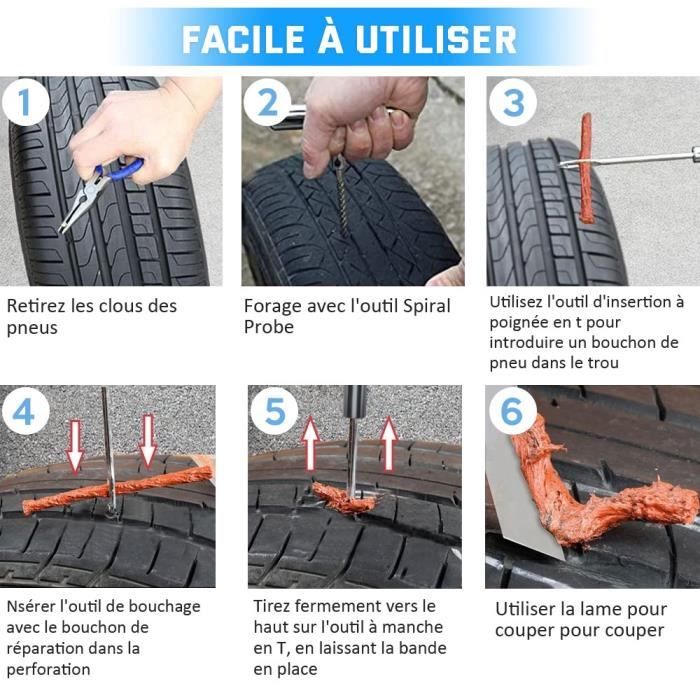 FACILE À UTILISER

1

Retirez les clous des pneus

2

Forage avec l'outil Spiral Probe

3

Utilisez l'outil d'insertion à poignée en t pour introduire un bouchon de pneu dans le trou

4

Nsérer l'outil de bouchage avec le bouchon de réparation dans la perforation

5

Tirez fermement vers le haut sur l'outil à manche en T, en laissant la bande en place

6

Utiliser la lame pour couper pour couper