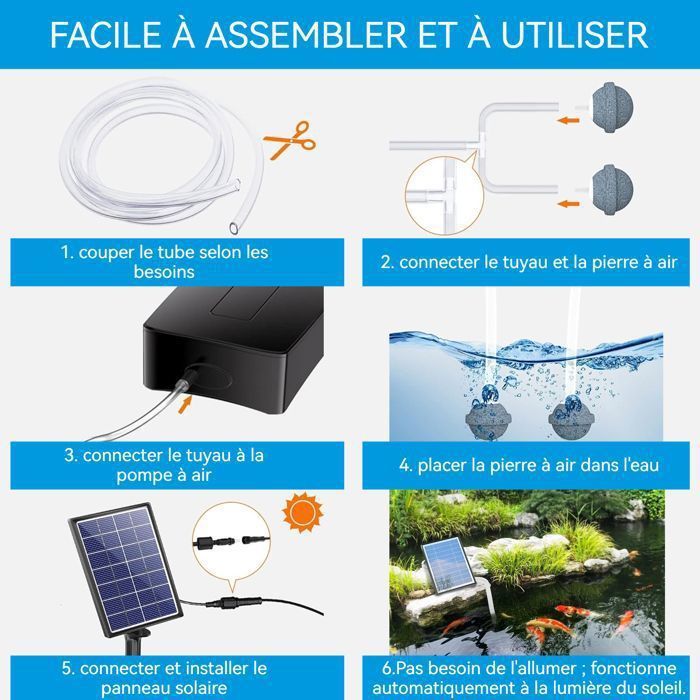 FACILE À ASSEMBLER ET À UTILISER

1. couper le tube selon les besoins

2. connecter le tuyau et la pierre à air

3. connecter le tuyau à la pompe à air

4. placer la pierre à air dans l'eau

5. connecter et installer le panneau solaire

6.Pas besoin de l'allumer ; fonctionne automatiquement à la lumière du soleil.